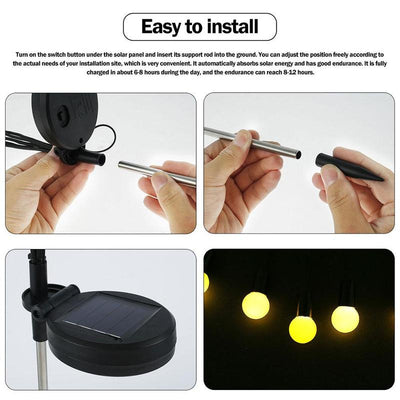 Easy to install

Turn on the switch button under the solar panel and insert its support rod into the ground. You can adjust the position freely according to the actual needs of your installation site, which is very convenient. It automatically absorbs solar energy and has good endurance. It is fully charged in about 6-8 hours during the day, and the endurance can reach 8-12 hours.