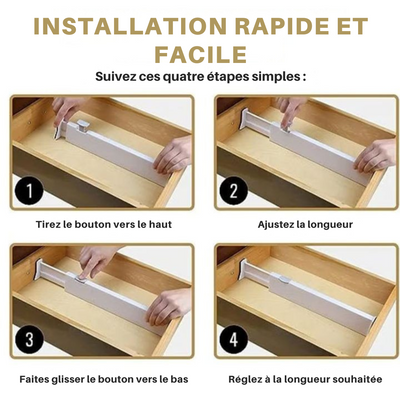 INSTALLATION RAPIDE ET FACILE

Suivez ces quatre étapes simples :

1

Tirez le bouton vers le haut

2

Ajustez la longueur

3

Faites glisser le bouton vers le bas

4

Réglez à la longueur souhaitée